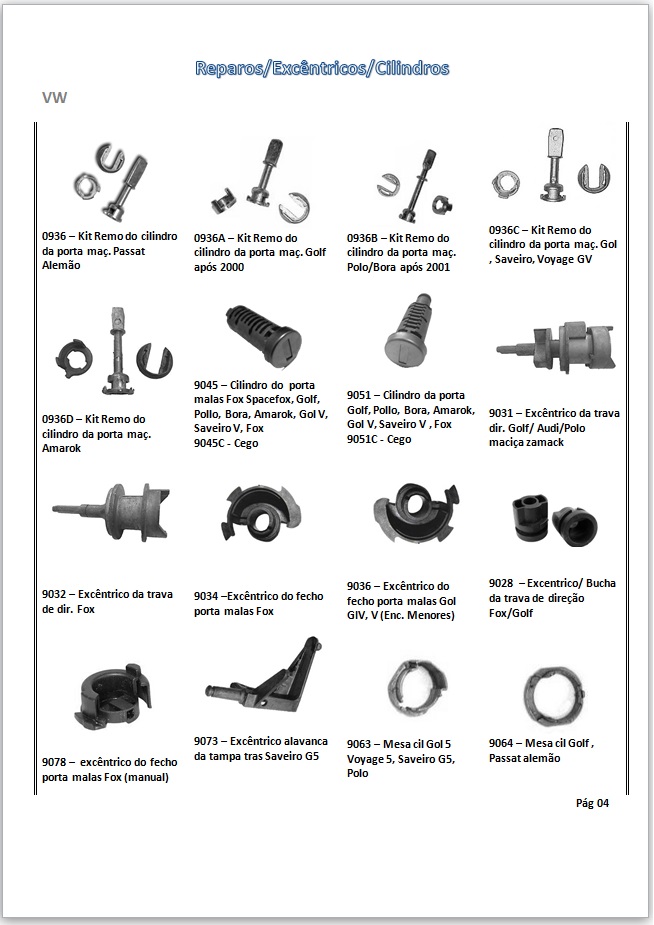 Reparos/Excêntricos/Cilindros

VW

0936 – Kit Remo do cilindro da porta maç. Passat Alemão

0936A – Kit Remo do cilindro da porta maç. Golf após 2000

0936B – Kit Remo do cilindro da porta maç. Polo/Bora após 2001

0936C – Kit Remo do cilindro da porta maç. Gol , Saveiro, Voyage GV

0936D – Kit Remo do cilindro da porta maç. Amarok

9045 – Cilindro do porta malas Fox Spacefox, Golf, Pollo, Bora, Amarok, Gol V, Saveiro V, Fox
9045C - Cego

9051 – Cilindro da porta Golf, Pollo, Bora, Amarok, Gol V, Saveiro V , Fox
9051C - Cego

9031 – Excêntrico da trava dir. Golf/ Audi/Polo maciça zamack

9032 – Excêntrico da trava de dir. Fox

9034 –Excêntrico do fecho porta malas Fox

9036 – Excêntrico do fecho porta malas Gol GIV, V (Enc. Menores)

9028 – Excentrico/ Bucha da trava de direção Fox/Golf

9078 – excêntrico do fecho porta malas Fox (manual)

9073 – Excêntrico alavanca da tampa tras Saveiro G5

9063 – Mesa cil Gol 5 Voyage 5, Saveiro G5, Polo

9064 – Mesa cil Golf , Passat alemão

Pág 04